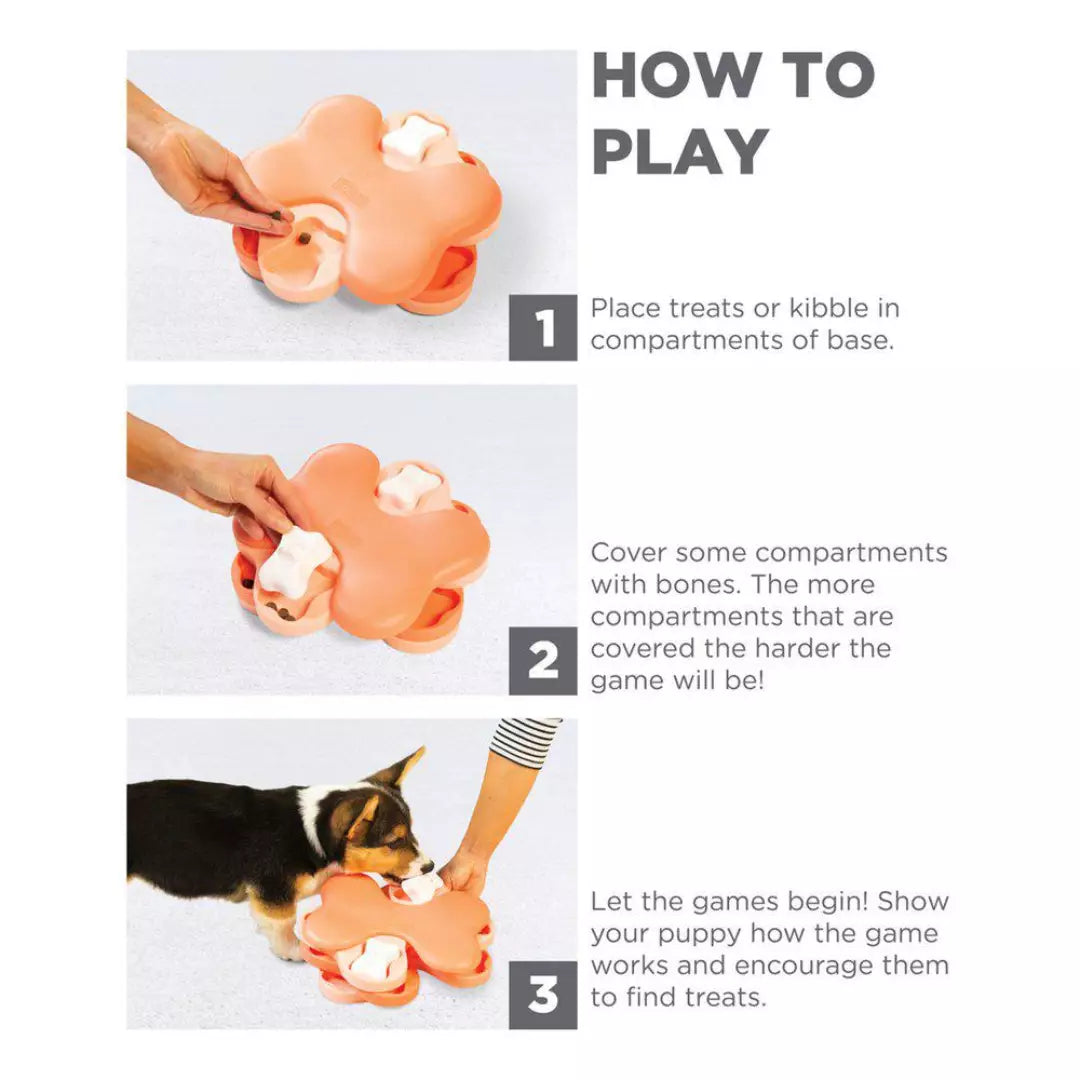 HOW TO PLAY

1
Place treats or kibble in compartments of base.

2
Cover some compartments with bones. The more compartments that are covered the harder the game will be!

3
Let the games begin! Show your puppy how the game works and encourage them to find treats.