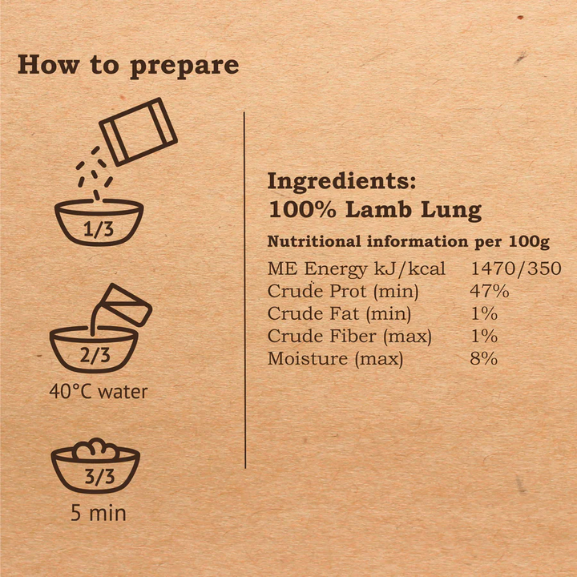 How to prepare

1/3

2/3
40°C water

3/3
5 min

Ingredients:
100% Lamb Lung

Nutritional information per 100g

| ME Energy kJ/kcal | 1470/350 |
|---|---|
| Crude Prot (min) | 47% |
| Crude Fat (min) | 1% |
| Crude Fiber (max) | 1% |
| Moisture (max) | 8% |